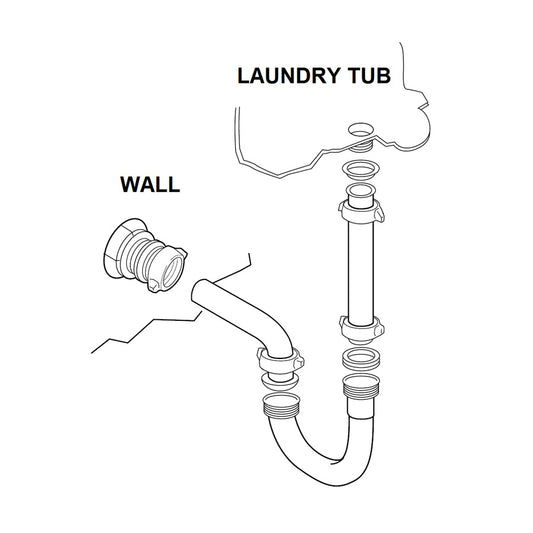 LAUNDRY TUB

WALL